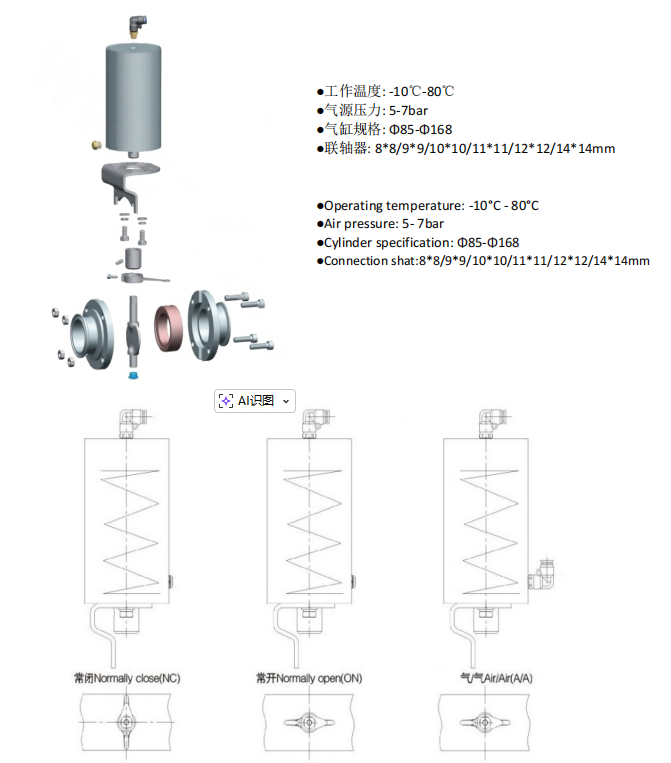 ●工作温度: -10℃-80℃
●气源压力: 5-7bar
●气缸规格: Φ85-Φ168
●联轴器: 8*8/9*9/10*10/11*11/12*12/14*14mm

●Operating temperature: -10°C - 80°C
●Air pressure: 5- 7bar
●Cylinder specification: Φ85-Φ168
●Connection shat:8*8/9*9/10*10/11*11/12*12/14*14mm

AI识图

常闭Normally close(NC)

常开Normally open(ON)

气/气Air/Air(A/A)