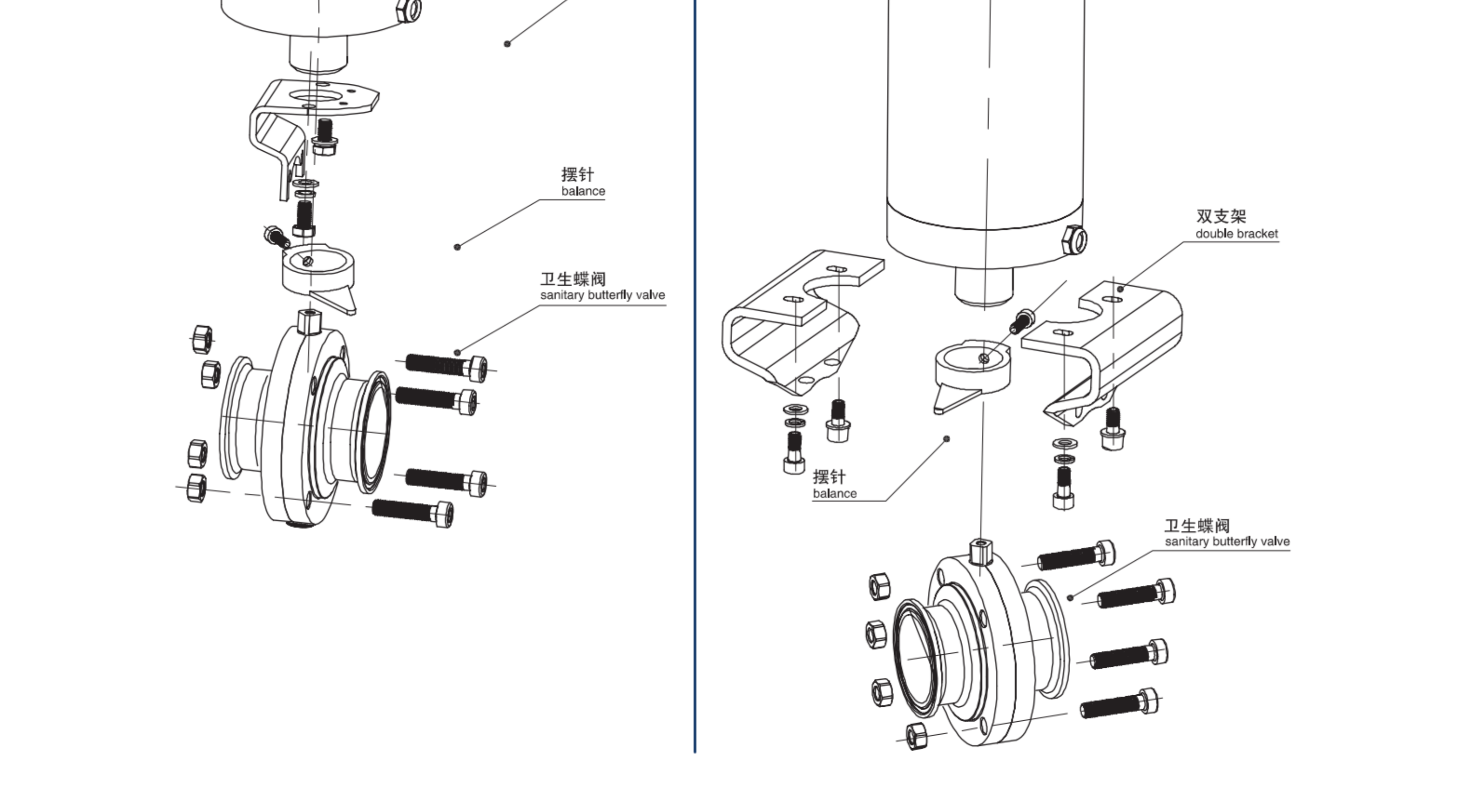 摆针
balance

卫生蝶阀
sanitary butterfly valve

双支架
double bracket

摆针
balance

卫生蝶阀
sanitary butterfly valve